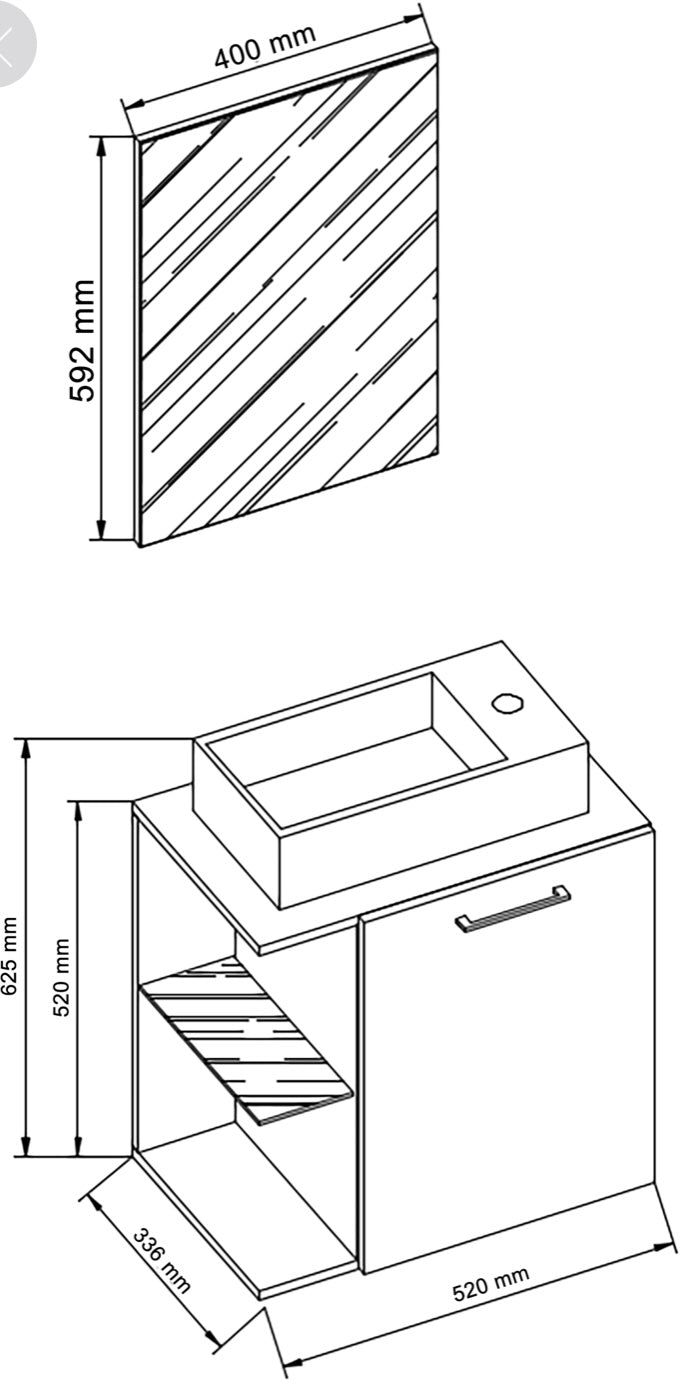 400 mm
592 mm
625 mm
520 mm
336 mm
520 mm